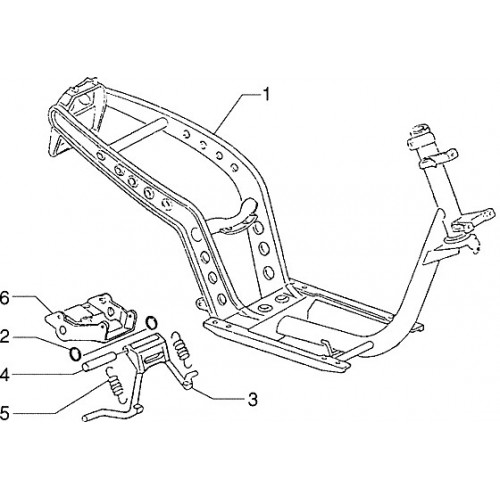 1
6
2
4
5
3